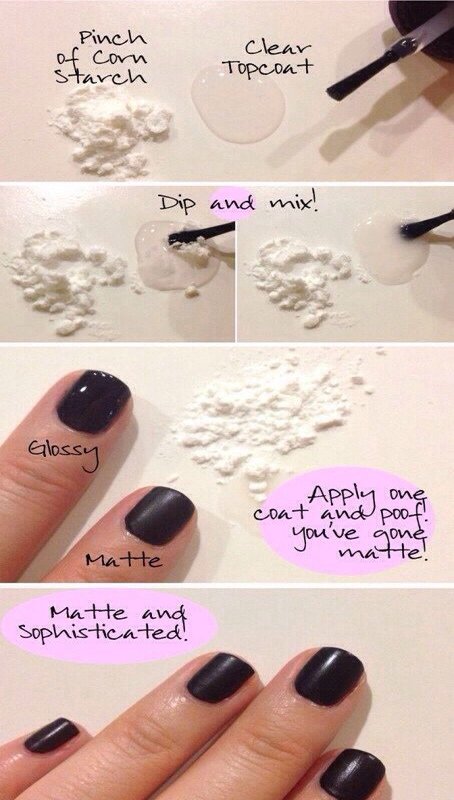 Pinch of Corn Starch

Clear Topcoat

Dip and mix!

Glossy

Matte

Apply one coat and poof! you've gone matte!

Matte and Sophisticated!